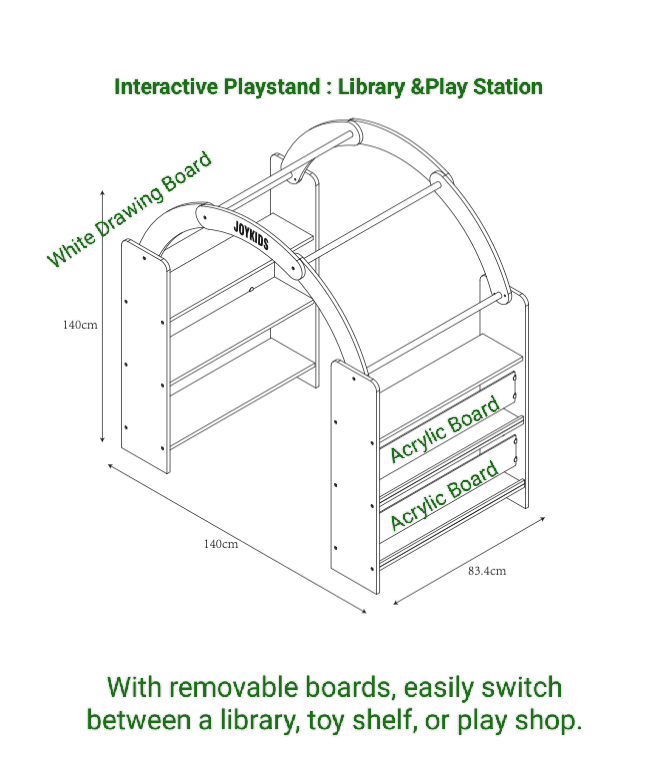 Interactive Playstand : Library &Play Station

White Drawing Board

JOYKIDS

140cm

Acrylic Board

Acrylic Board

140cm

83.4cm

With removable boards, easily switch between a library, toy shelf, or play shop.