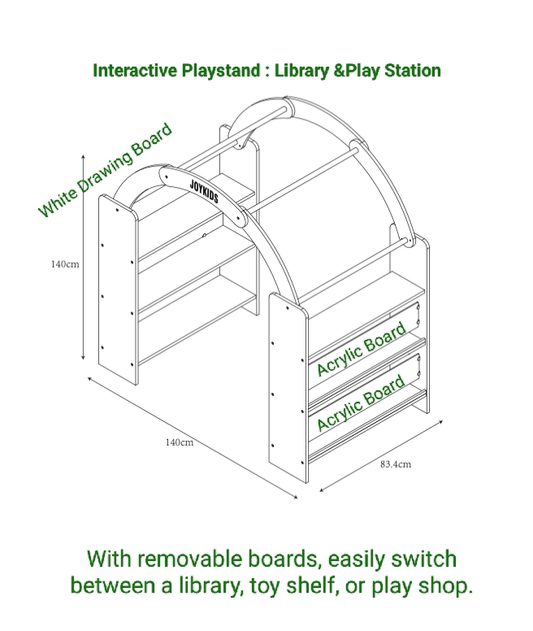 Interactive Playstand : Library &Play Station

White Drawing Board

JOYKIDS

140cm

Acrylic Board

Acrylic Board

140cm

83.4cm

With removable boards, easily switch between a library, toy shelf, or play shop.