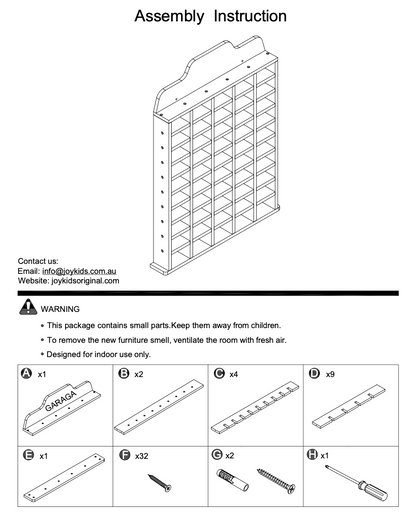 Assembly Instruction

Contact us:
Email: info@joykids.com.au
Website: joykidsoriginal.com

WARNING

• This package contains small parts.Keep them away from children.
• To remove the new furniture smell, ventilate the room with fresh air.
• Designed for indoor use only.

| A x1 GARAGA | B x2 | C x4 | D x9 |
|---|---|---|---|
| E x1 | F x32 | G x2 | H x1 |